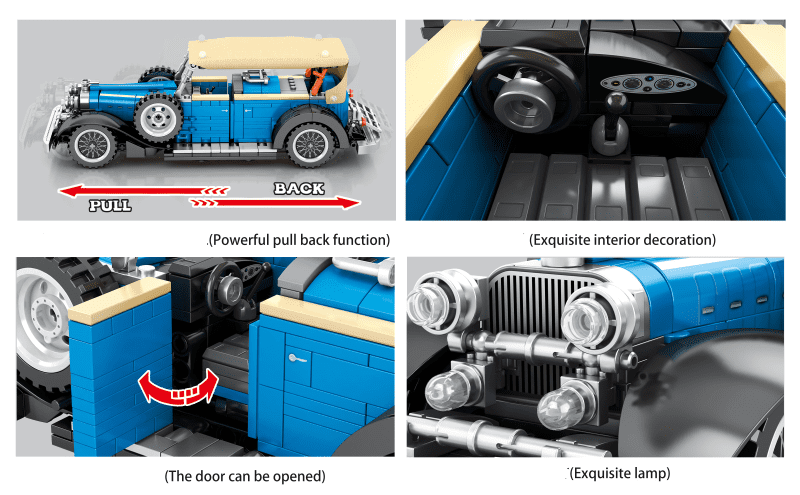 PULL
BACK

(Powerful pull back function)

(Exquisite interior decoration)

(The door can be opened)

(Exquisite lamp)